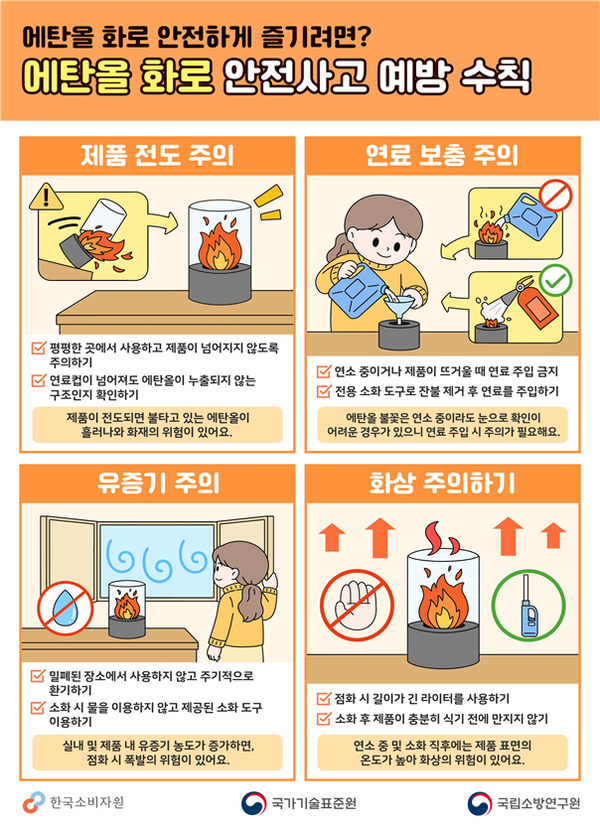 에탄올 화로 안전하게 즐기려면?

에탄올 화로 안전사고 예방 수칙

제품 전도 주의

평평한 곳에서 사용하고 제품이 넘어지지 않도록 주의하기

연료컵이 넘어져도 에탄올이 누출되지 않는 구조인지 확인하기

제품이 전도되면 불타고 있는 에탄올이 흘러나와 화재의 위험이 있어요.

연료 보충 주의

연소 중이거나 제품이 뜨거울 때 연료 주입 금지

전용 소화 도구로 잔불 제거 후 연료를 주입하기

에탄올 불꽃은 연소 중이라도 눈으로 확인이 어려운 경우가 있으니 연료 주입 시 주의가 필요해요.

유증기 주의

밀폐된 장소에서 사용하지 않고 주기적으로 환기하기

소화 시 물을 이용하지 않고 제공된 소화 도구 이용하기

실내 및 제품 내 유증기 농도가 증가하면, 점화 시 폭발의 위험이 있어요.

화상 주의하기

점화 시 길이가 긴 라이터를 사용하기

소화 후 제품이 충분히 식기 전에 만지지 않기

연소 중 및 소화 직후에는 제품 표면의 온도가 높아 화상의 위험이 있어요.

한국소비자원

국가기술표준원

국립소방연구원